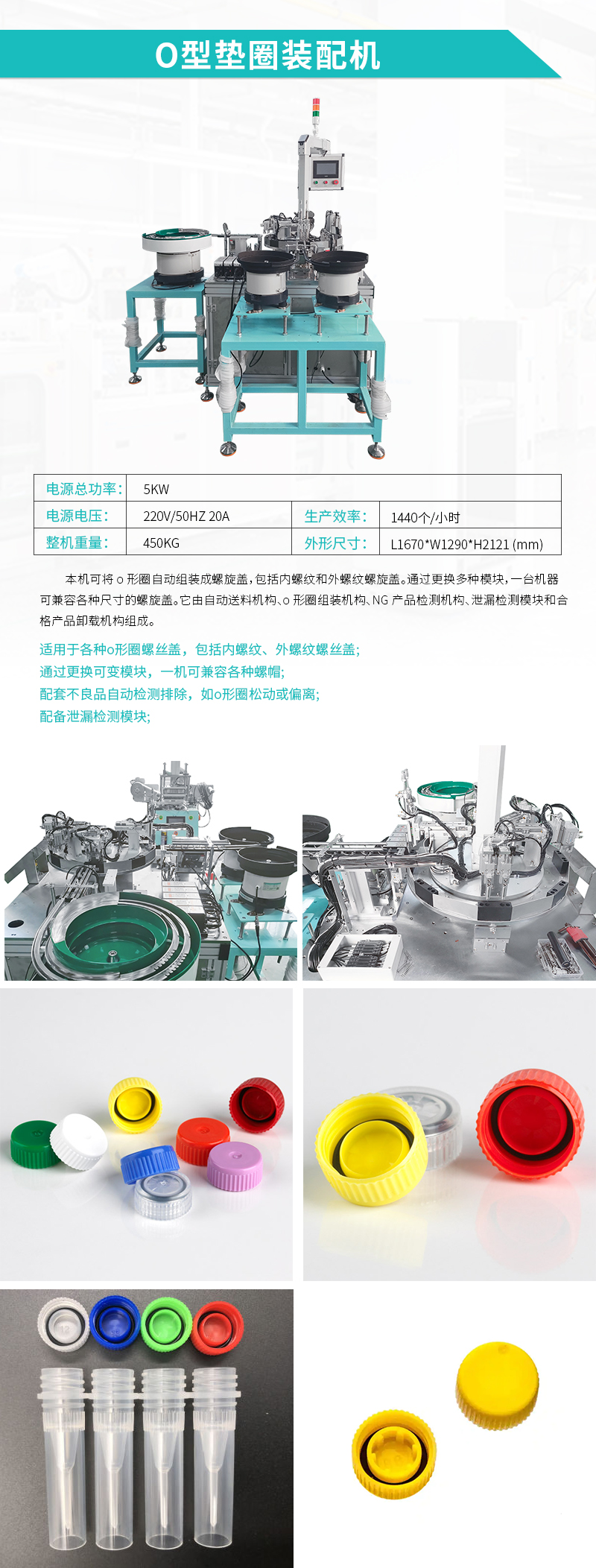 O型垫圈装配机

| 电源总功率： | 5KW | | |
|---|---|---|---|
| 电源电压： | 220V/50HZ 20A | 生产效率： | 1440个/小时 |
| 整机重量： | 450KG | 外形尺寸： | L1670*W1290*H2121 (mm) |

本机可将 o 形圈自动组装成螺旋盖，包括内螺纹和外螺纹螺旋盖。通过更换多种模块，一台机器可兼容各种尺寸的螺旋盖。它由自动送料机构、o 形圈组装机构、NG 产品检测机构、泄漏检测模块和合格产品卸载机构组成。

适用于各种o形圈螺丝盖，包括内螺纹、外螺纹螺丝盖；
通过更换可变模块，一机可兼容各种螺帽；
配套不良品自动检测排除，如o形圈松动或偏离；
配备泄漏检测模块；